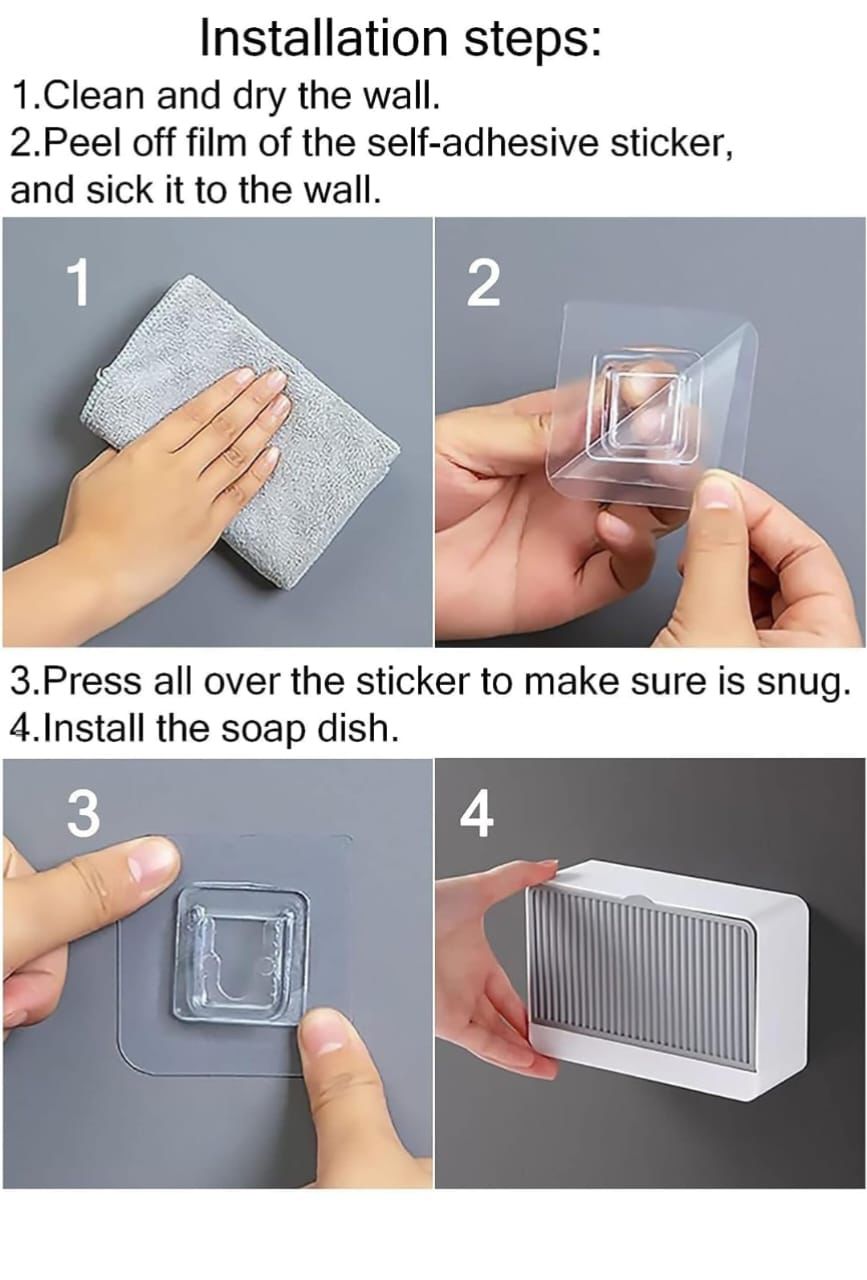 Installation steps:
1.Clean and dry the wall.
2.Peel off film of the self-adhesive sticker, and sick it to the wall.

1

2

3.Press all over the sticker to make sure is snug.
4.Install the soap dish.

3

4