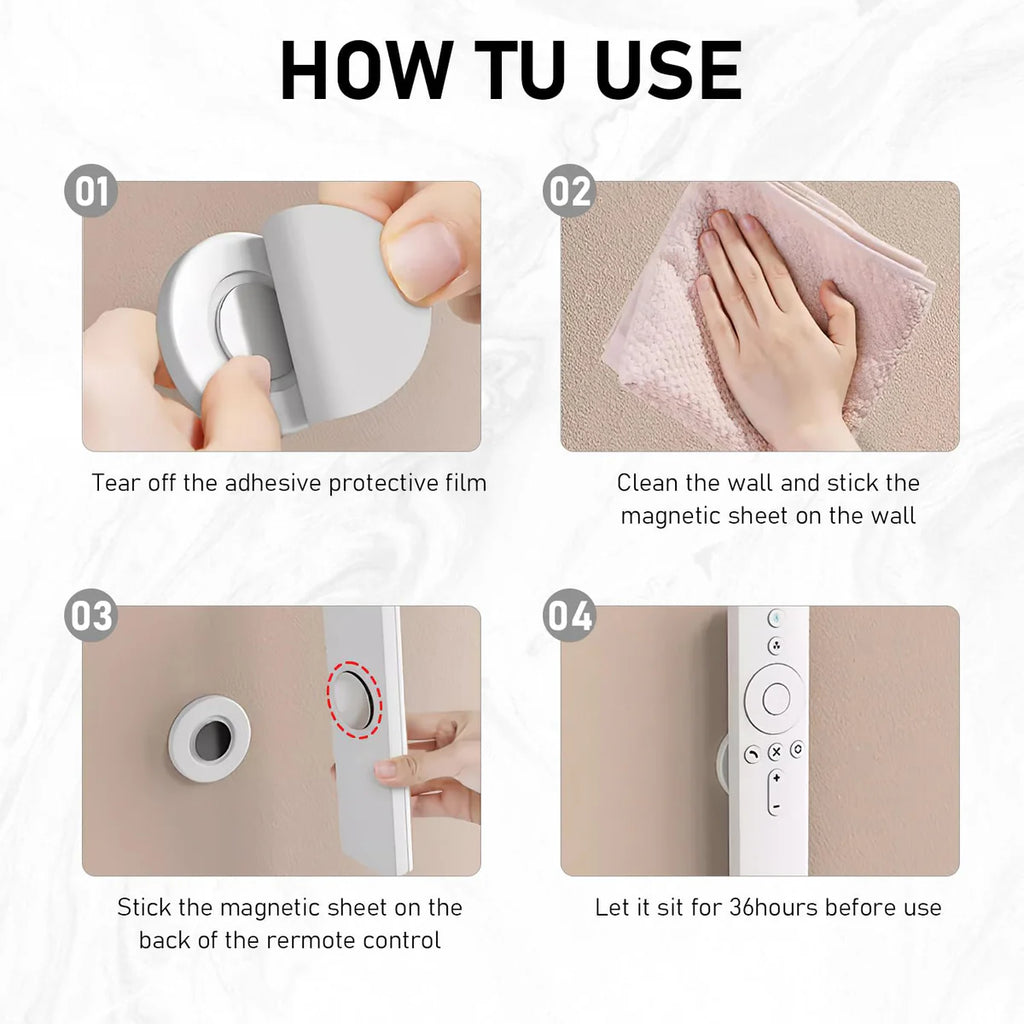 HOW TU USE

01

Tear off the adhesive protective film

02

Clean the wall and stick the magnetic sheet on the wall

03

Stick the magnetic sheet on the back of the rermote control

04

Let it sit for 36hours before use